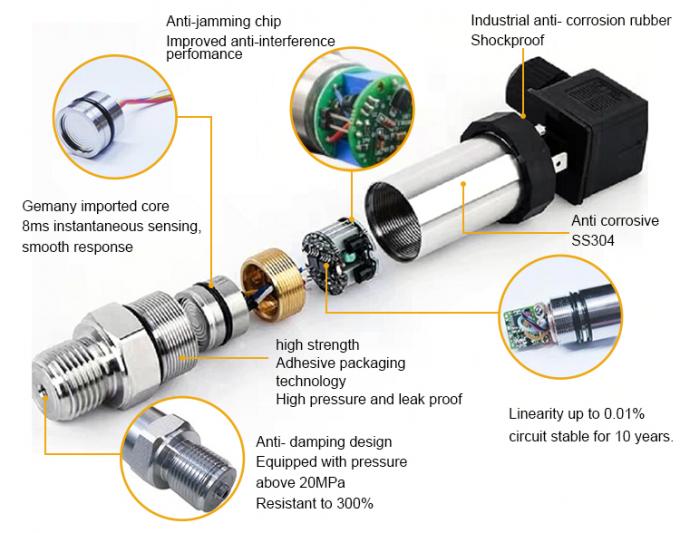 Anti-jamming chip
Improved anti-interference perfomance

Industrial anti- corrosion rubber
Shockproof

Gemany imported core
8ms instantaneous sensing,
smooth response

Anti corrosive
SS304

high strength
Adhesive packaging technology
High pressure and leak proof

Linearity up to 0.01%
circuit stable for 10 years.

Anti- damping design
Equipped with pressure above 20MPa
Resistant to 300%